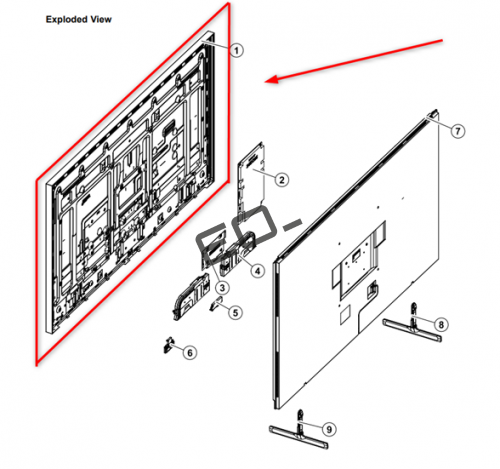 Exploded View

1
2
3
4
5
6
7
8
9