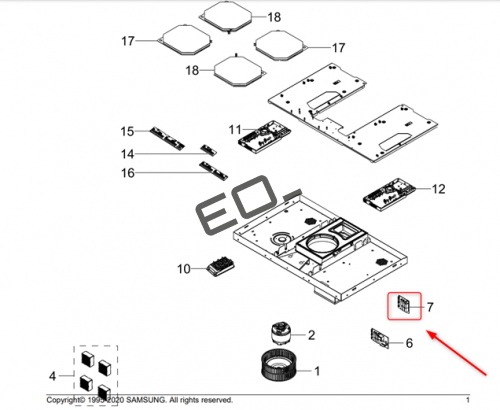 18
17
17
18
15
11
14
16
12
EO_
10
7
2
6
4
1
Copyright© 1995-2020 SAMSUNG. All rights reserved.
1